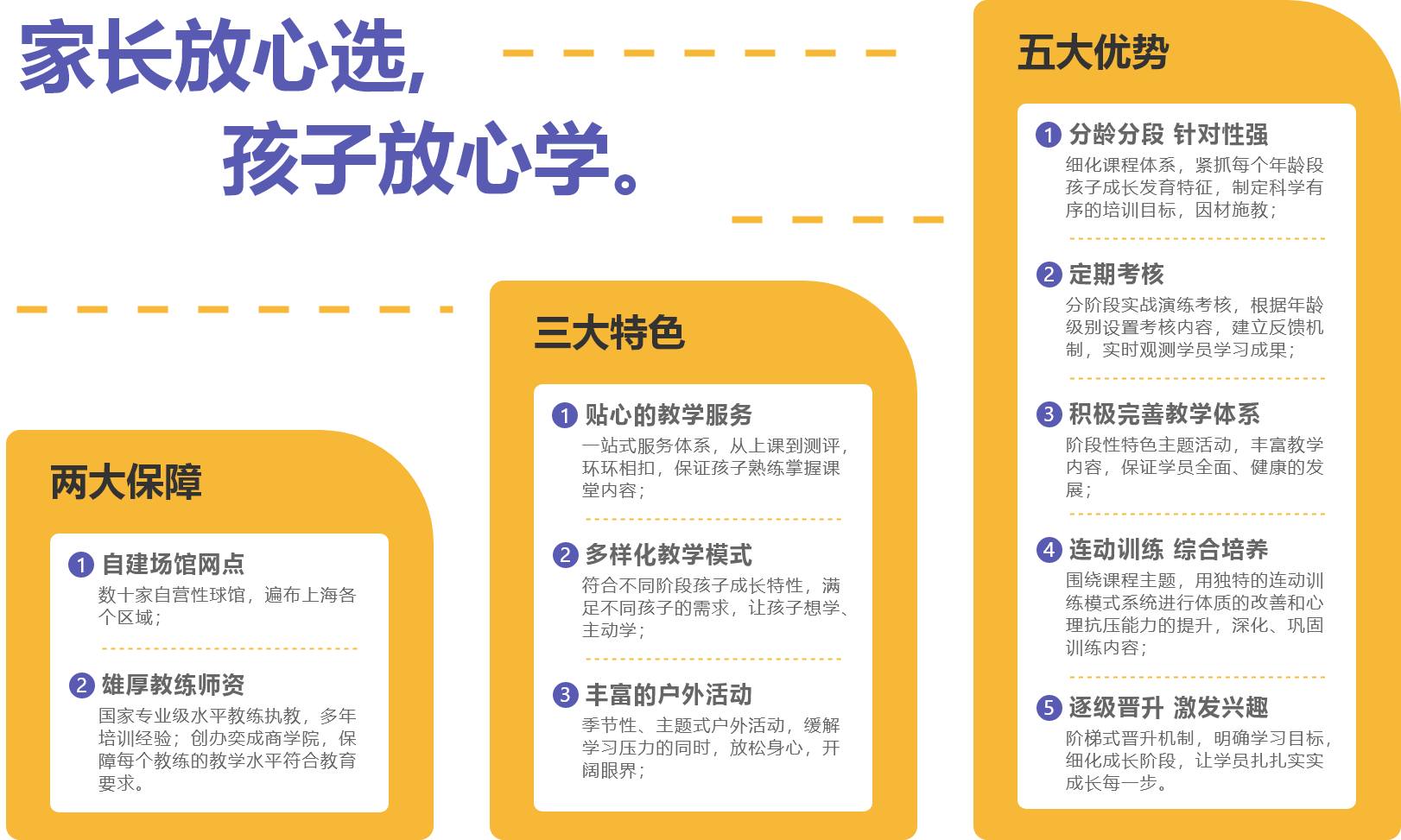 家长放心选，
孩子放心学。

两大保障

1 自建场馆网点
数十家自营性球馆，遍布上海各个区域；

2 雄厚教练师资
国家专业级水平教练执教，多年培训经验；创办奕成商学院，保障每个教练的教学水平符合教育要求。

三大特色

1 贴心的教学服务
一站式服务体系，从上课到测评，环环相扣，保证孩子熟练掌握课堂内容；

2 多样化教学模式
符合不同阶段孩子成长特性，满足不同孩子的需求，让孩子想学、主动学；

3 丰富的户外活动
季节性、主题式户外活动，缓解学习压力的同时，放松身心，开阔眼界；

五大优势

1 分龄分段 针对性强
细化课程体系，紧抓每个年龄段孩子成长发育特征，制定科学有序的培训目标，因材施教；

2 定期考核
分阶段实战演练考核，根据年龄级别设置考核内容，建立反馈机制，实时观测学员学习成果；

3 积极完善教学体系
阶段性特色主题活动，丰富教学内容，保证学员全面、健康的发展；

4 连动训练 综合培养
围绕课程主题，用独特的连动训练模式系统进行体质的改善和心理抗压能力的提升，深化、巩固训练内容；

5 逐级晋升 激发兴趣
阶梯式晋升机制，明确学习目标，细化成长阶段，让学员扎扎实实成长每一步。